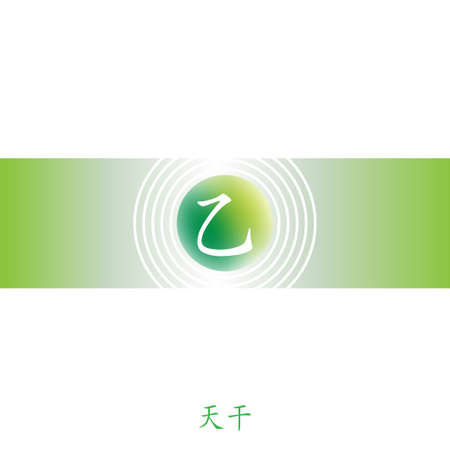 乙

天干